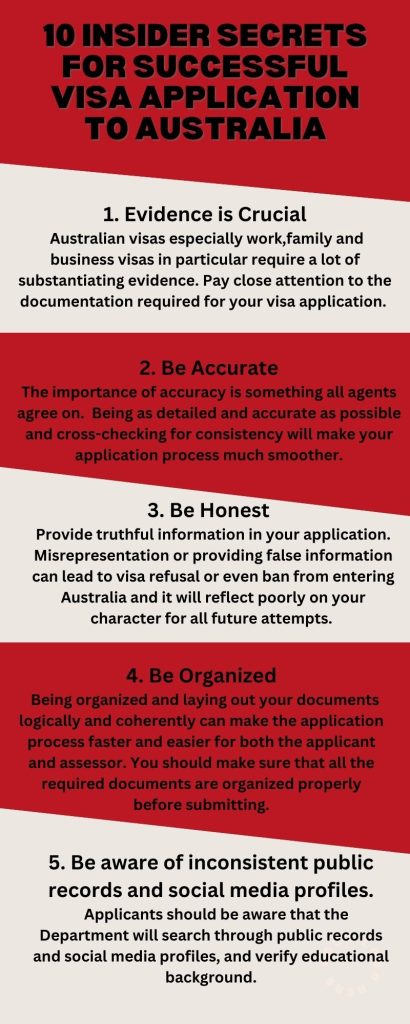 10 INSIDER SECRETS FOR SUCCESSFUL VISA APPLICATION TO AUSTRALIA

1. Evidence is Crucial
Australian visas especially work,family and business visas in particular require a lot of substantiating evidence. Pay close attention to the documentation required for your visa application.

2. Be Accurate
The importance of accuracy is something all agents agree on. Being as detailed and accurate as possible and cross-checking for consistency will make your application process much smoother.

3. Be Honest
Provide truthful information in your application. Misrepresentation or providing false information can lead to visa refusal or even ban from entering Australia and it will reflect poorly on your character for all future attempts.

4. Be Organized
Being organized and laying out your documents logically and coherently can make the application process faster and easier for both the applicant and assessor. You should make sure that all the required documents are organized properly before submitting.

5. Be aware of inconsistent public records and social media profiles.
Applicants should be aware that the Department will search through public records and social media profiles, and verify educational background.